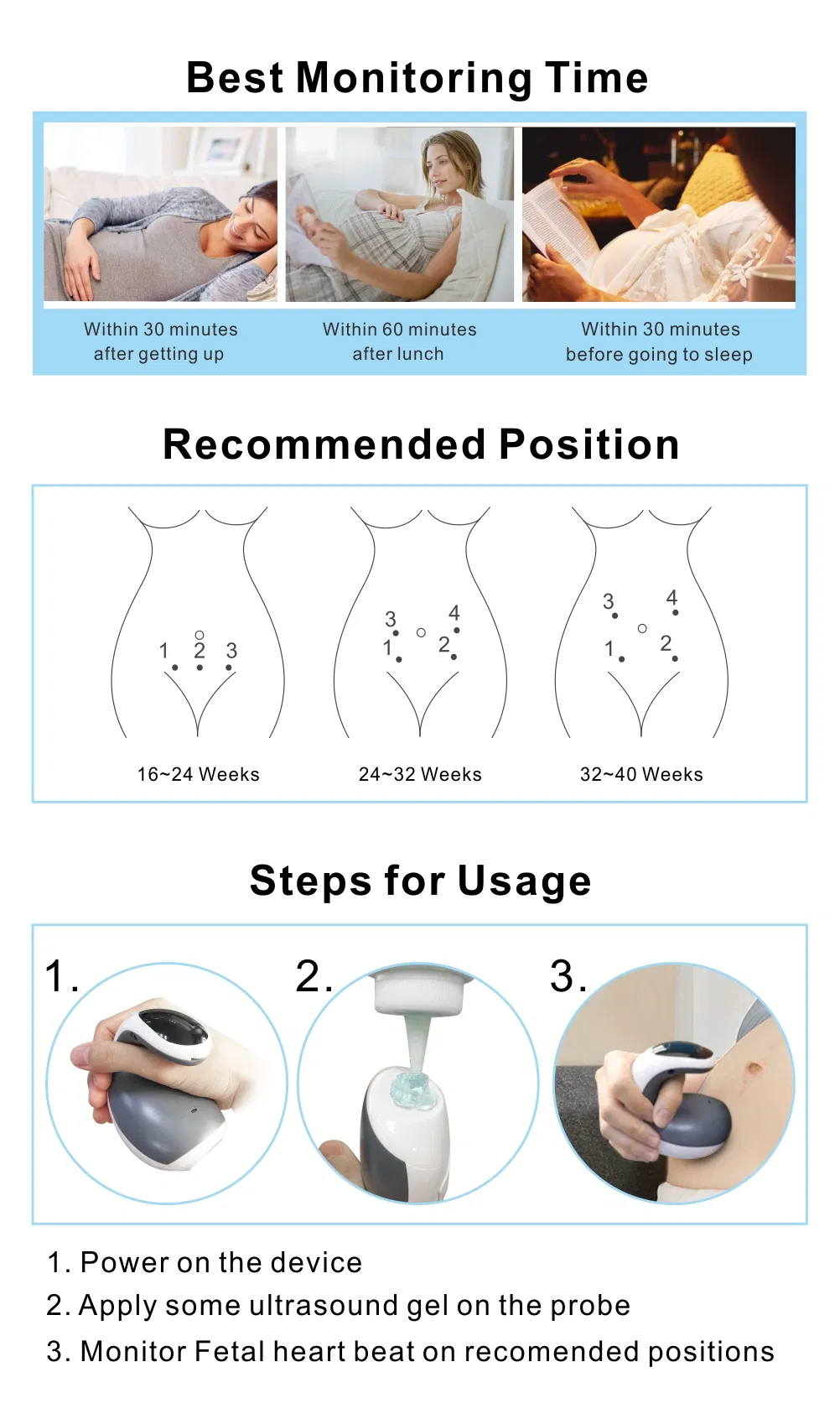 Best Monitoring Time

Within 30 minutes after getting up

Within 60 minutes after lunch

Within 30 minutes before going to sleep

Recommended Position

1 2 3

16~24 Weeks

3 4
1 2

24~32 Weeks

3 4
1 2

32~40 Weeks

Steps for Usage

1.

2.

3.

1. Power on the device
2. Apply some ultrasound gel on the probe
3. Monitor Fetal heart beat on recomended positions