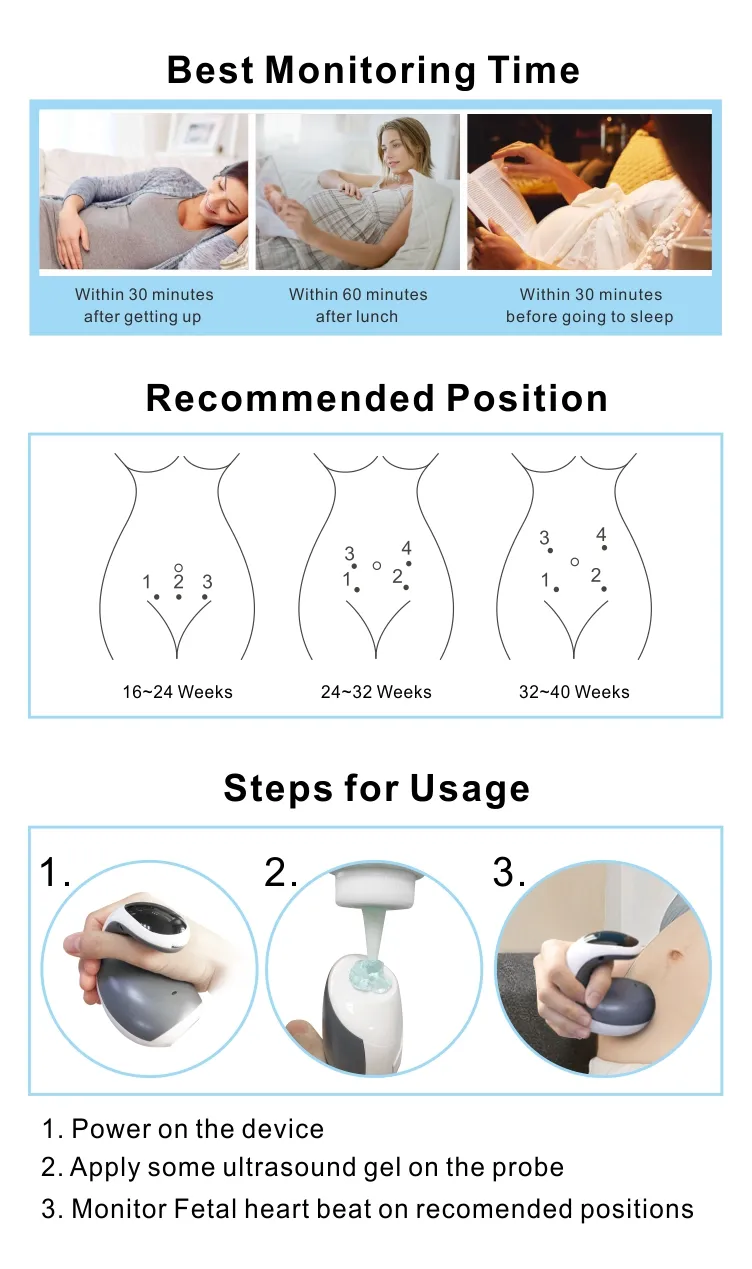 Best Monitoring Time

Within 30 minutes after getting up

Within 60 minutes after lunch

Within 30 minutes before going to sleep

Recommended Position

1 2 3

16~24 Weeks

3 4 1 2

24~32 Weeks

3 4 1 2

32~40 Weeks

Steps for Usage

1.

2.

3.

1. Power on the device
2. Apply some ultrasound gel on the probe
3. Monitor Fetal heart beat on recomended positions