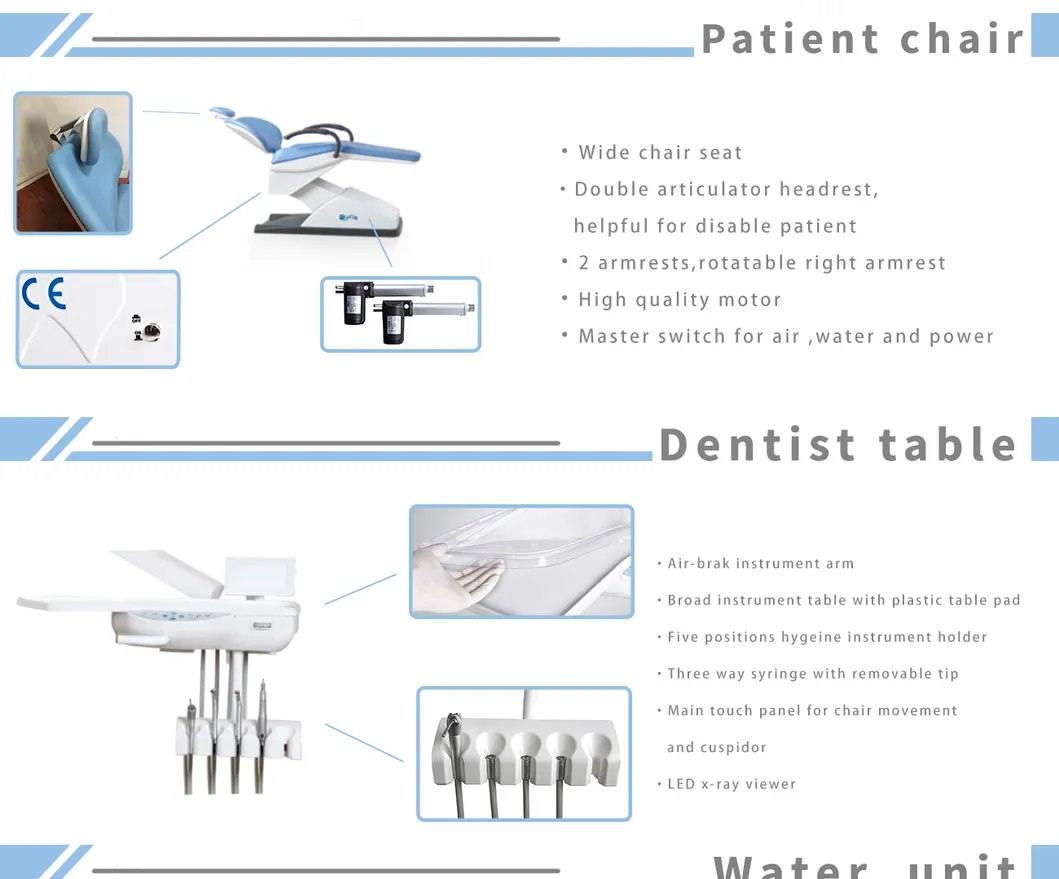 Patient chair

CE

OFF
ON

• Wide chair seat
• Double articulator headrest, helpful for disable patient
• 2 armrests,rotatable right armrest
• High quality motor
• Master switch for air ,water and power

Dentist table

• Air-brak instrument arm
• Broad instrument table with plastic table pad
• Five positions hygeine instrument holder
• Three way syringe with removable tip
• Main touch panel for chair movement and cuspidor
• LED x-ray viewer

Water unit