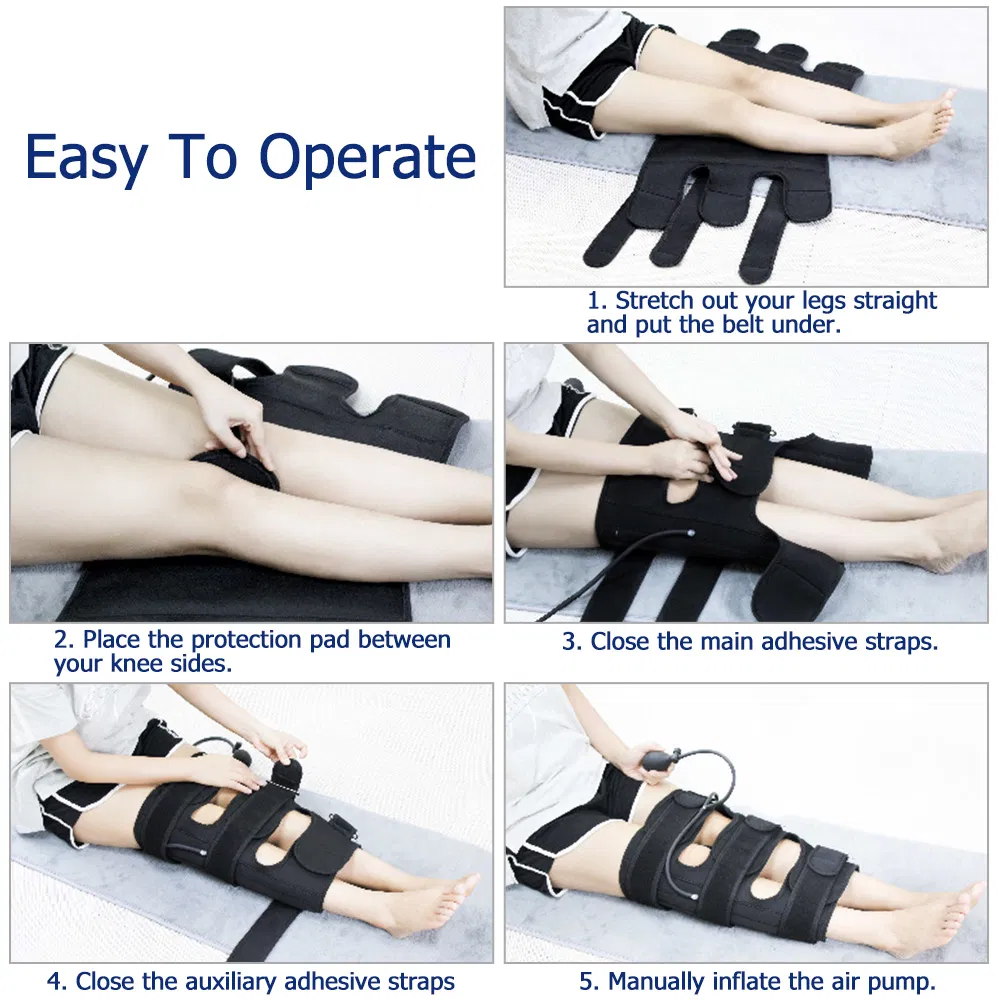 Easy To Operate

1. Stretch out your legs straight and put the belt under.

2. Place the protection pad between your knee sides.

3. Close the main adhesive straps.

4. Close the auxiliary adhesive straps

5. Manually inflate the air pump.