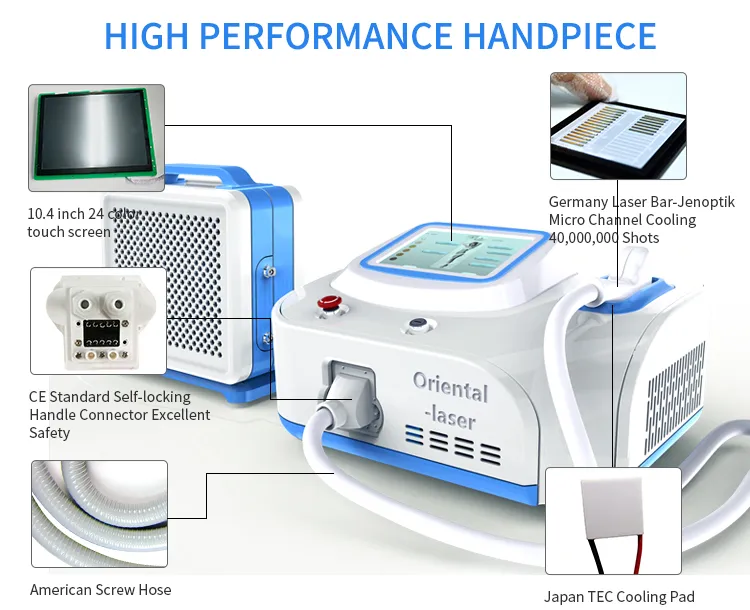 HIGH PERFORMANCE HANDPIECE

10.4 inch 24 color touch screen

Germany Laser Bar-Jenoptik Micro Channel Cooling 40,000,000 Shots

CE Standard Self-locking Handle Connector Excellent Safety

Oriental -laser

American Screw Hose

Japan TEC Cooling Pad