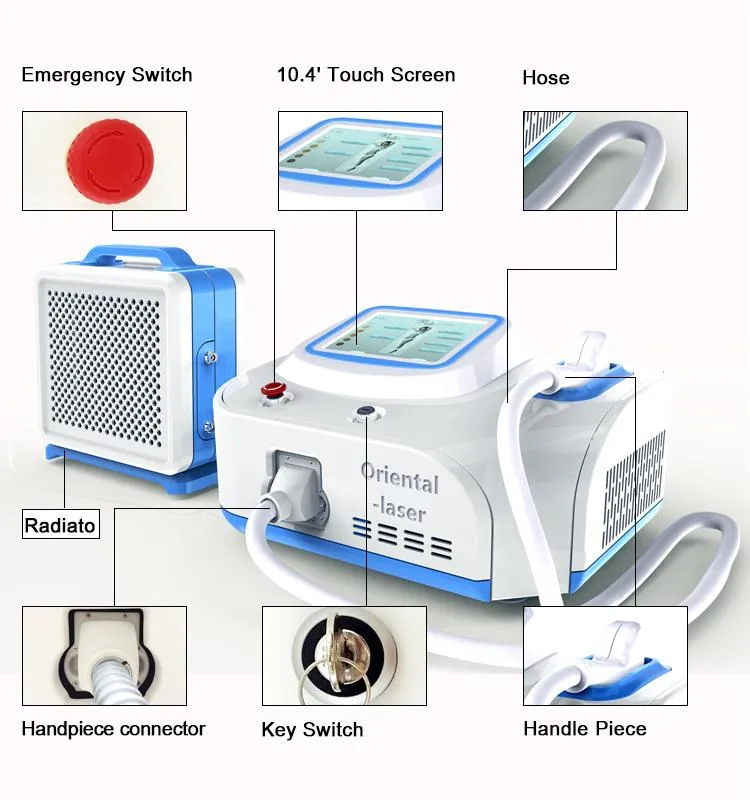 Emergency Switch

10.4' Touch Screen

Hose

Oriental
-laser

Radiato

Handpiece connector

Key Switch

Handle Piece