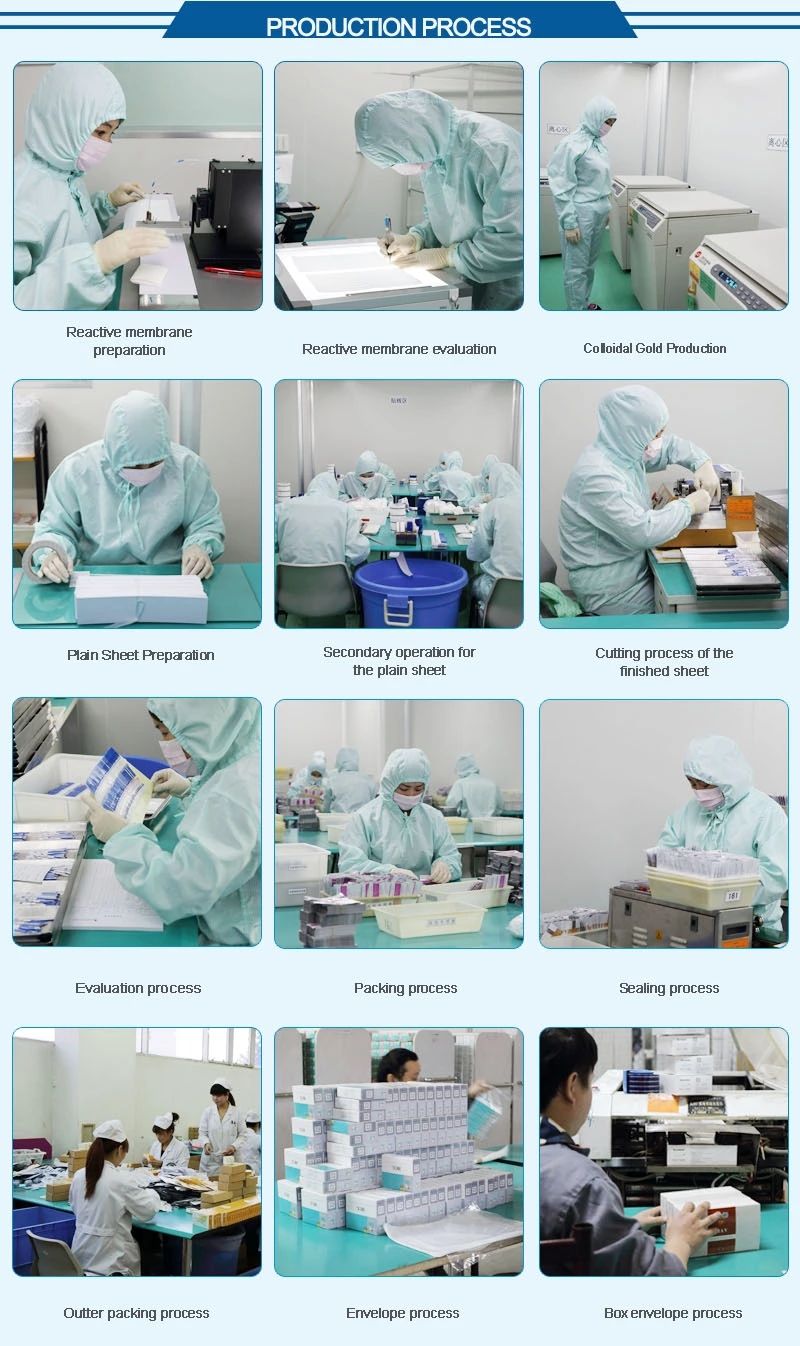 PRODUCTION PROCESS

Reactive membrane preparation

Reactive membrane evaluation

Colloidal Gold Production

Plain Sheet Preparation

Secondary operation for the plain sheet

Cutting process of the finished sheet

Evaluation process

Packing process

Sealing process

Outter packing process

Envelope process

Box envelope process