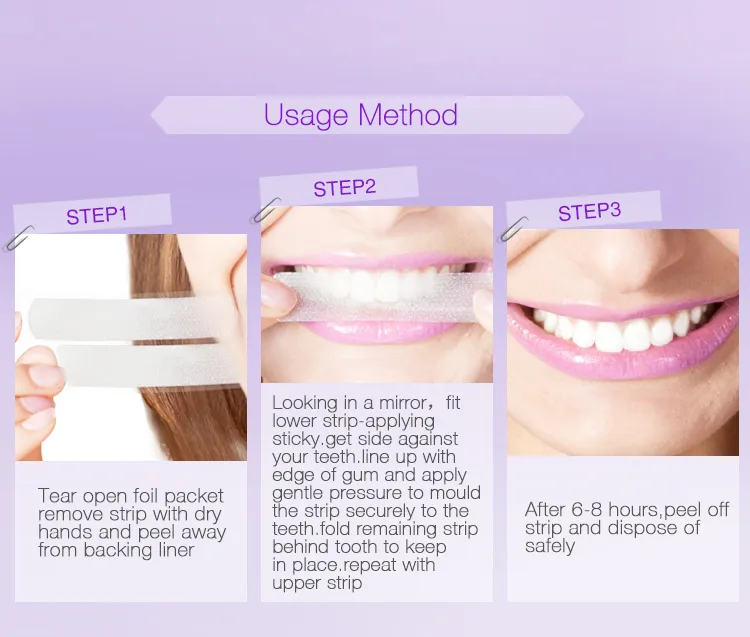 Usage Method

STEP1

Tear open foil packet remove strip with dry hands and peel away from backing liner

STEP2

Looking in a mirror，fit lower strip-applying sticky.get side against your teeth.line up with edge of gum and apply gentle pressure to mould the strip securely to the teeth.fold remaining strip behind tooth to keep in place.repeat with upper strip

STEP3

After 6-8 hours,peel off strip and dispose of safely