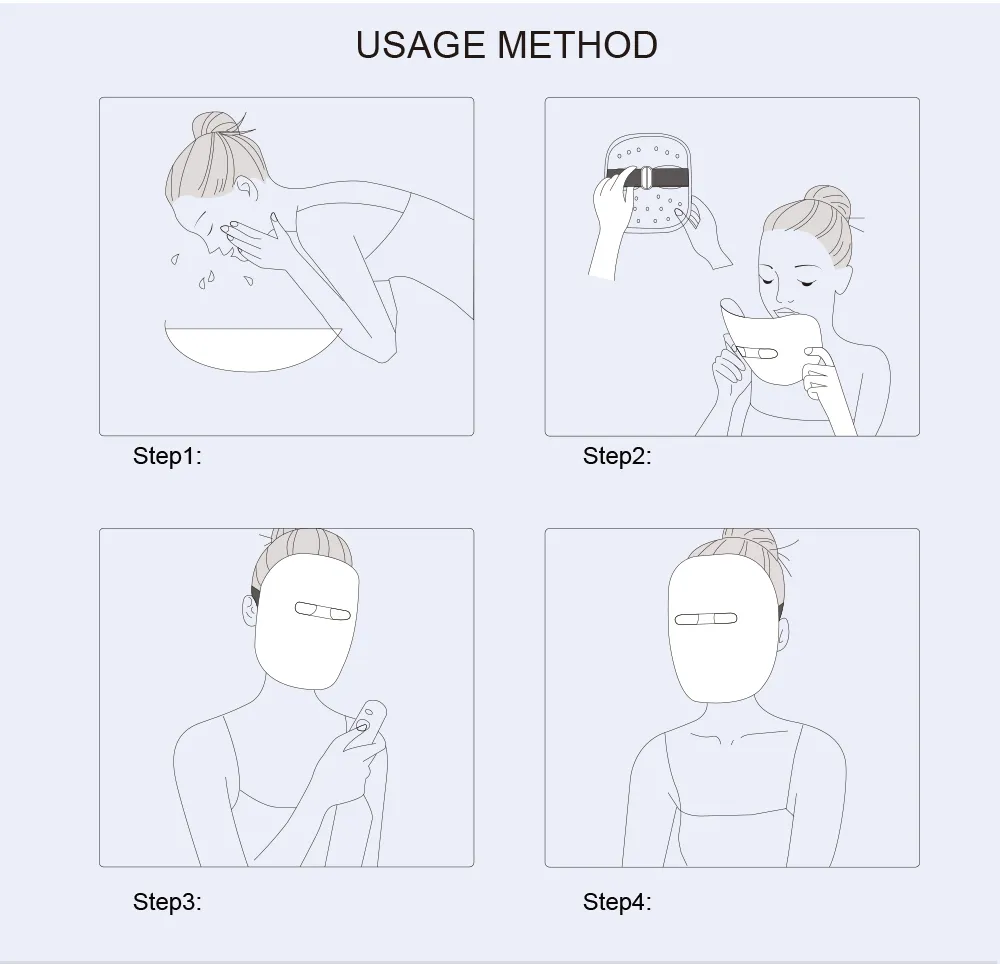 USAGE METHOD

Step1:

Step2:

Step3:

Step4: