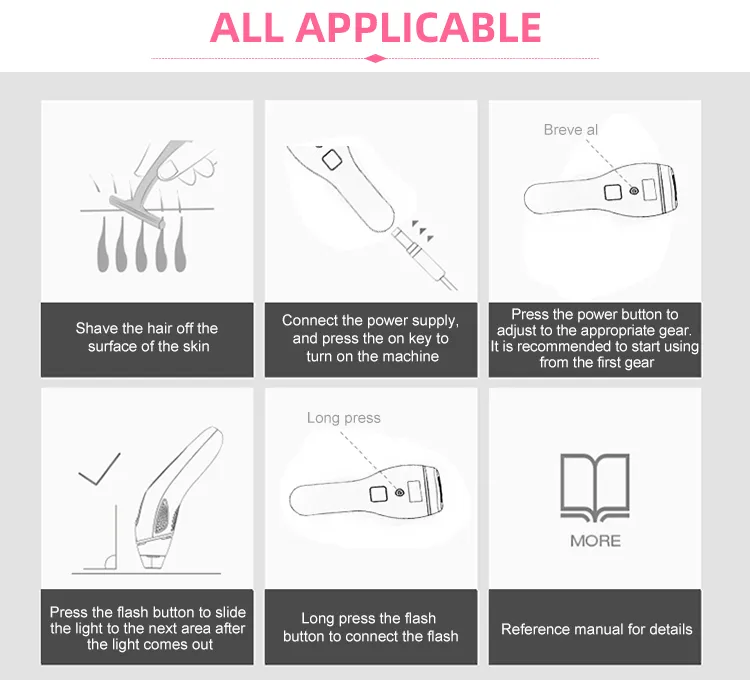 ALL APPLICABLE

Shave the hair off the surface of the skin

Connect the power supply, and press the on key to turn on the machine

Breve al

Press the power button to adjust to the appropriate gear. It is recommended to start using from the first gear

Press the flash button to slide the light to the next area after the light comes out

Long press

Long press the flash button to connect the flash

MORE

Reference manual for details