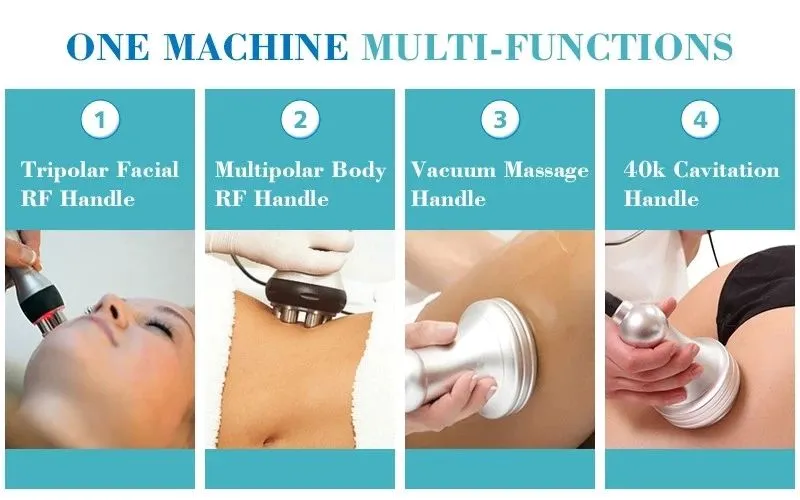 ONE MACHINE MULTI-FUNCTIONS

1
Tripolar Facial RF Handle

2
Multipolar Body RF Handle

3
Vacuum Massage Handle

4
40k Cavitation Handle