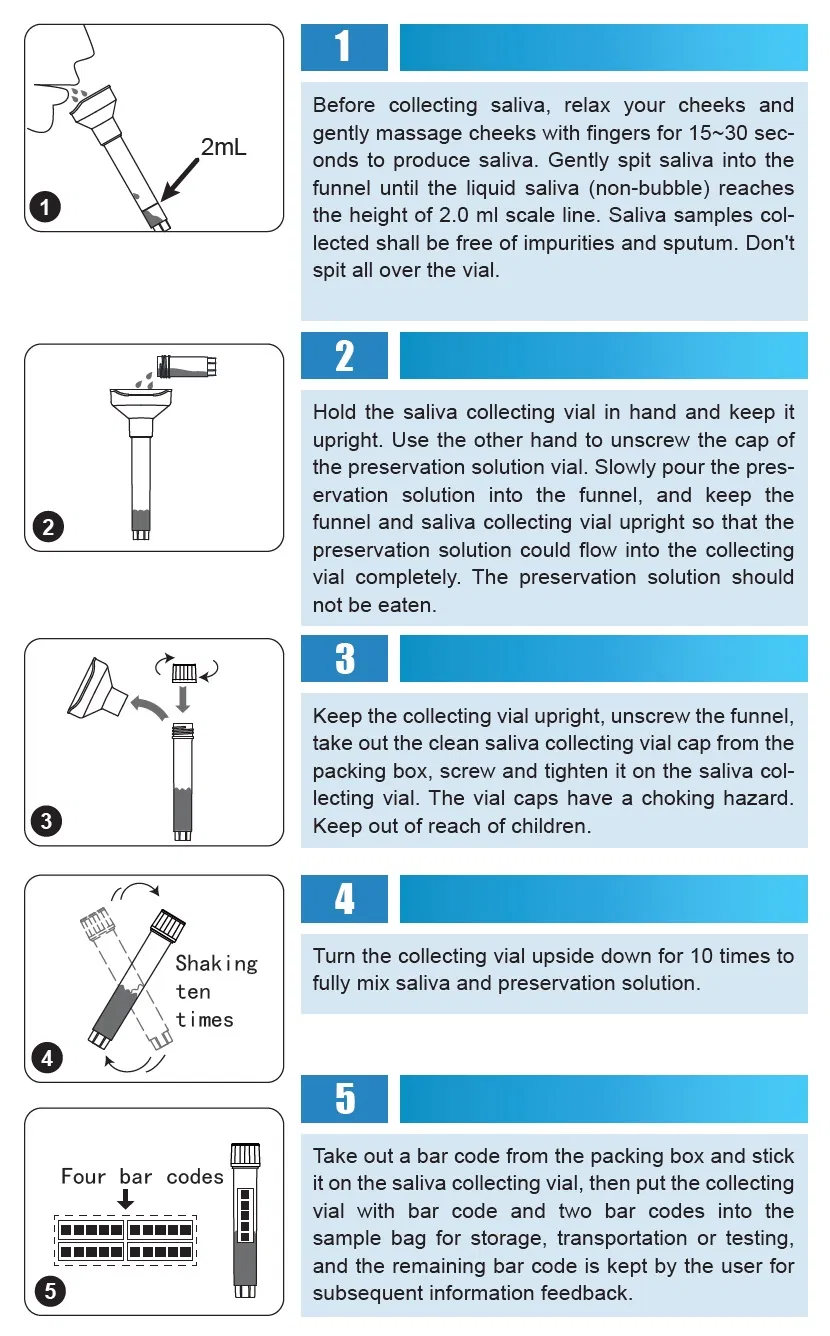 2mL

1

1

Before collecting saliva, relax your cheeks and gently massage cheeks with fingers for 15~30 seconds to produce saliva. Gently spit saliva into the funnel until the liquid saliva (non-bubble) reaches the height of 2.0 ml scale line. Saliva samples collected shall be free of impurities and sputum. Don't spit all over the vial.

2

2

Hold the saliva collecting vial in hand and keep it upright. Use the other hand to unscrew the cap of the preservation solution vial. Slowly pour the preservation solution into the funnel, and keep the funnel and saliva collecting vial upright so that the preservation solution could flow into the collecting vial completely. The preservation solution should not be eaten.

3

3

Keep the collecting vial upright, unscrew the funnel, take out the clean saliva collecting vial cap from the packing box, screw and tighten it on the saliva collecting vial. The vial caps have a choking hazard. Keep out of reach of children.

Shaking ten times

4

4

Turn the collecting vial upside down for 10 times to fully mix saliva and preservation solution.

Four bar codes

5

5

Take out a bar code from the packing box and stick it on the saliva collecting vial, then put the collecting vial with bar code and two bar codes into the sample bag for storage, transportation or testing, and the remaining bar code is kept by the user for subsequent information feedback.