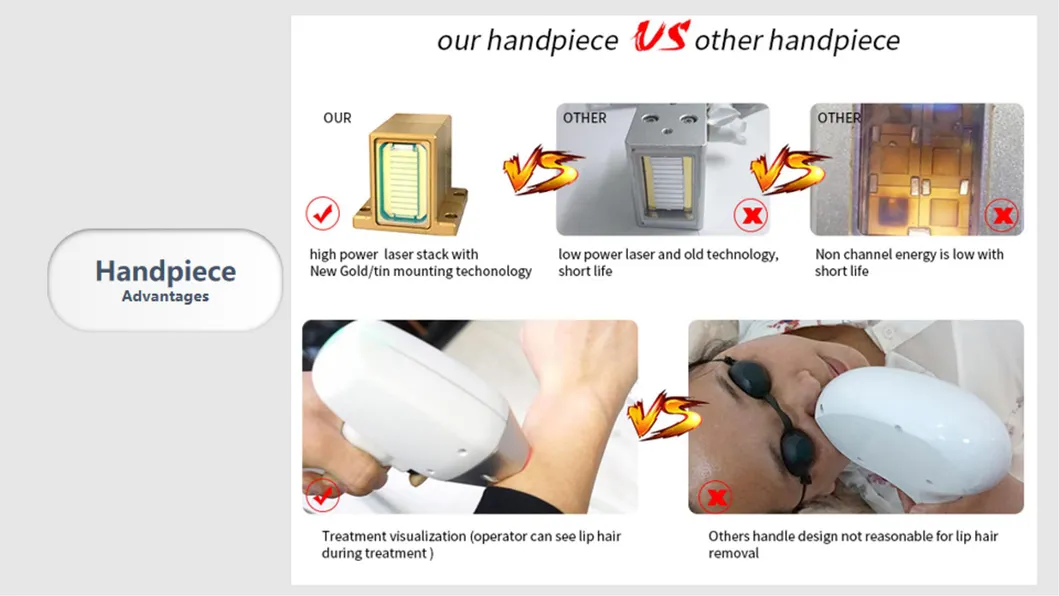 Handpiece
Advantages

our handpiece VS other handpiece

OUR

VS

OTHER

VS

OTHER

high power laser stack with New Gold/tin mounting techonology

low power laser and old technology, short life

Non channel energy is low with short life

VS

Treatment visualization (operator can see lip hair during treatment )

Others handle design not reasonable for lip hair removal