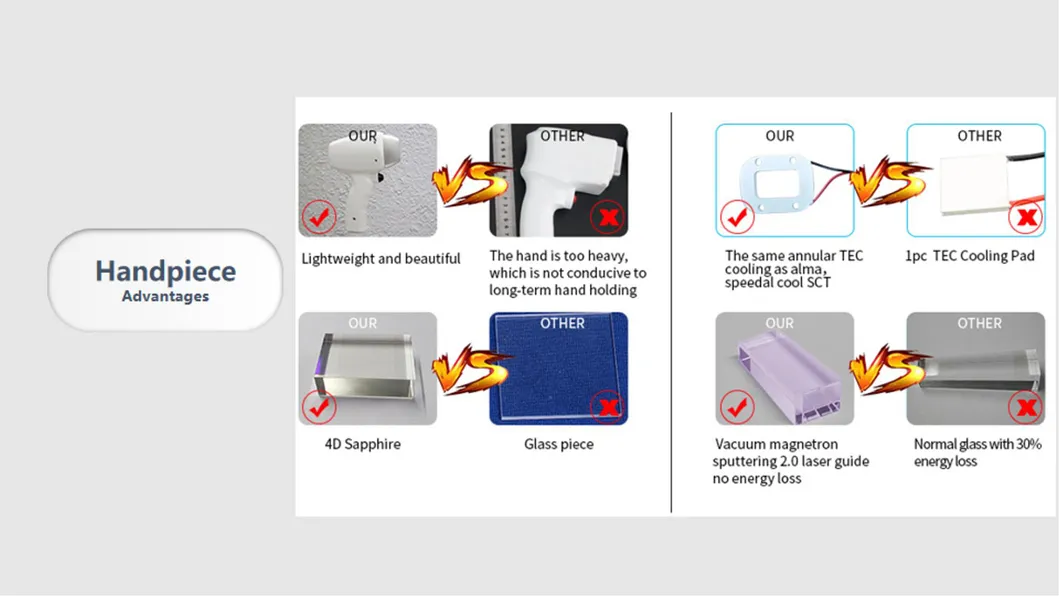 Handpiece
Advantages

OUR
VS
OTHER

Lightweight and beautiful

The hand is too heavy, which is not conducive to long-term hand holding

OUR
VS
OTHER

4D Sapphire

Glass piece

OUR
VS
OTHER

The same annular TEC cooling as alma, speedal cool SCT

1pc TEC Cooling Pad

OUR
VS
OTHER

Vacuum magnetron sputtering 2.0 laser guide no energy loss

Normal glass with 30% energy loss