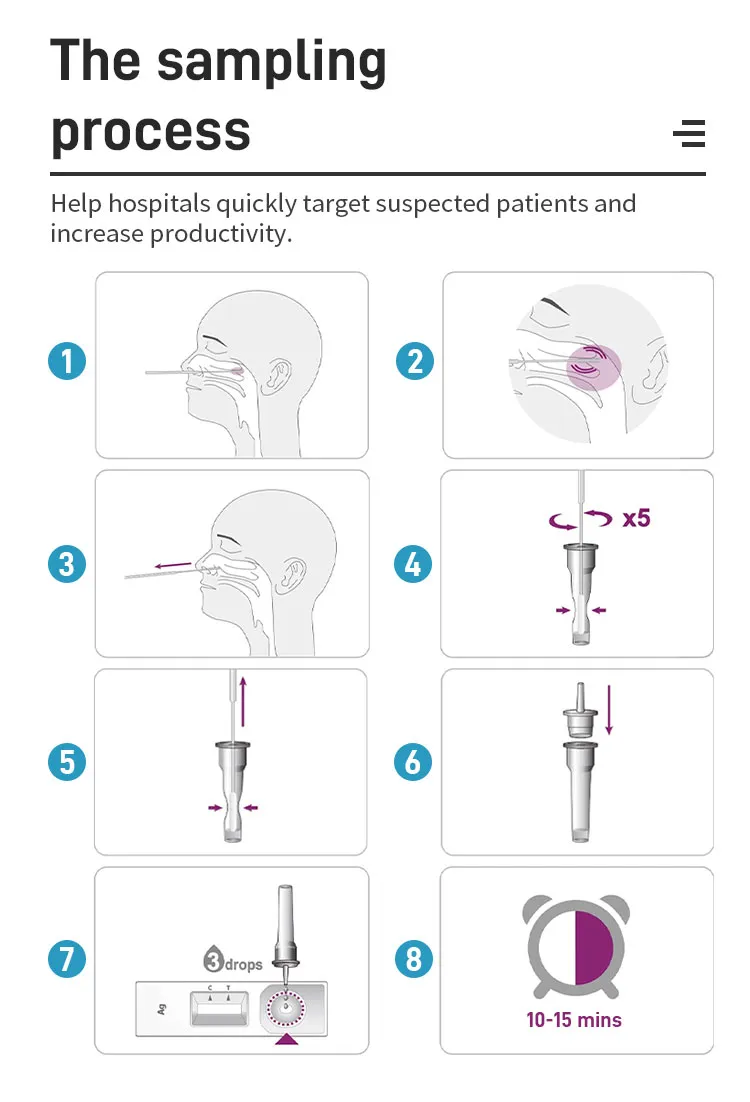 The sampling process

Help hospitals quickly target suspected patients and increase productivity.

1

2

3

4
x5

5

6

7
3 drops
Ag
C T

8
10-15 mins