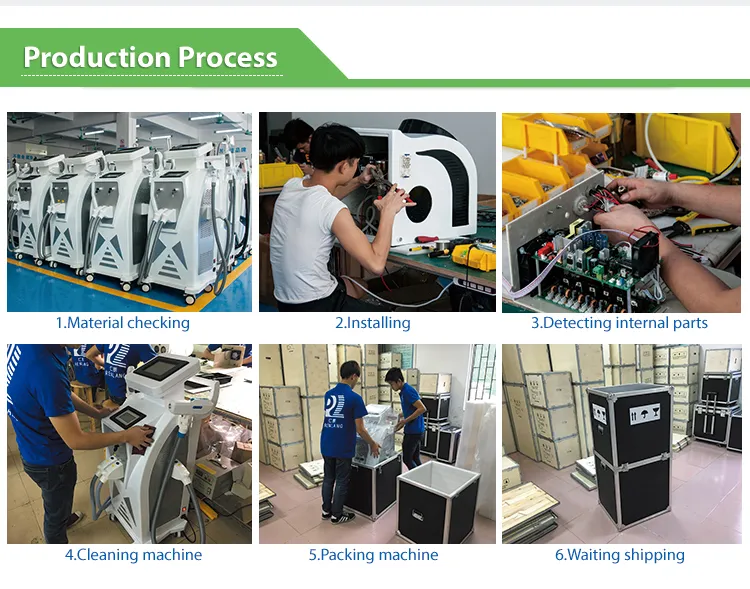 Production Process

1.Material checking

2.Installing

3.Detecting internal parts

4.Cleaning machine

5.Packing machine

6.Waiting shipping