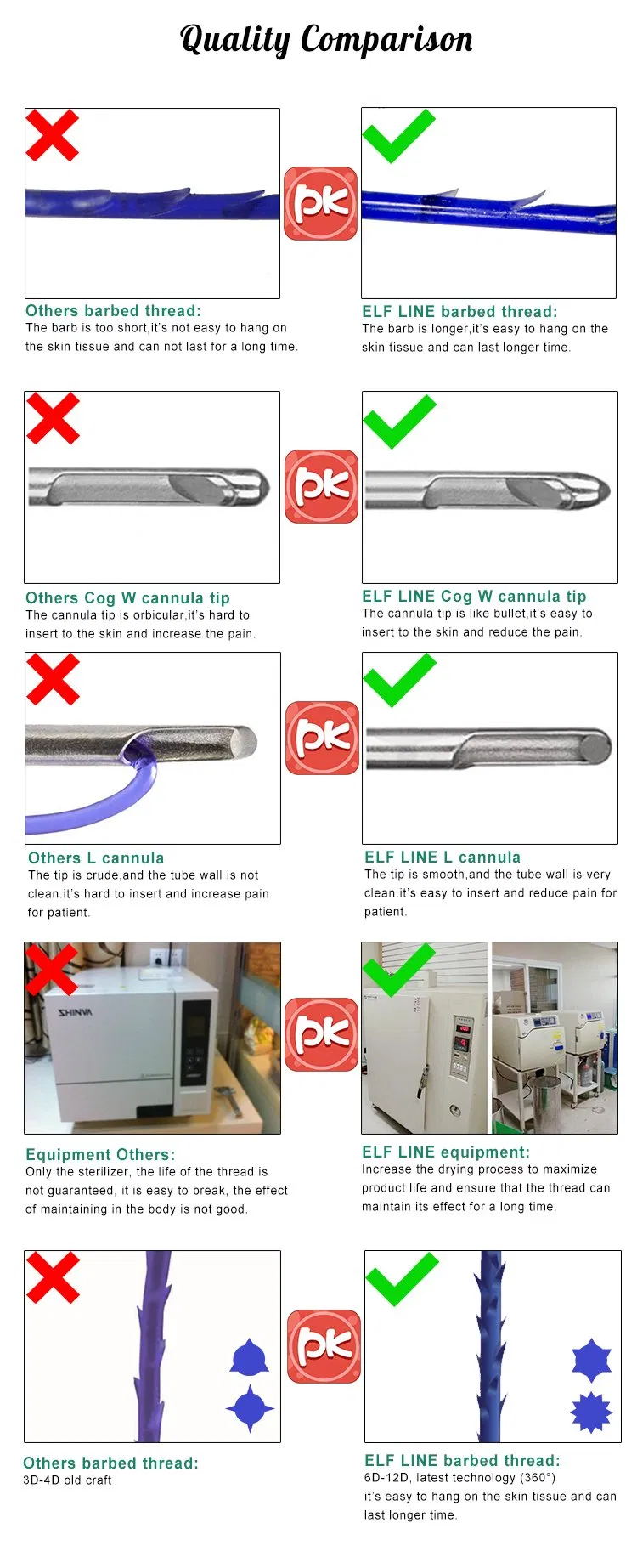 Quality Comparison

pk

Others barbed thread:
The barb is too short,it's not easy to hang on the skin tissue and can not last for a long time.

ELF LINE barbed thread:
The barb is longer,it's easy to hang on the skin tissue and can last longer time.

pk

Others Cog W cannula tip
The cannula tip is orbicular,it's hard to insert to the skin and increase the pain.

ELF LINE Cog W cannula tip
The cannula tip is like bullet,it's easy to insert to the skin and reduce the pain.

pk

Others L cannula
The tip is crude,and the tube wall is not clean.it's hard to insert and increase pain for patient.

ELF LINE L cannula
The tip is smooth,and the tube wall is very clean.it's easy to insert and reduce pain for patient.

SHINVA

pk

Equipment Others:
Only the sterilizer, the life of the thread is not guaranteed, it is easy to break, the effect of maintaining in the body is not good.

ELF LINE equipment:
Increase the drying process to maximize product life and ensure that the thread can maintain its effect for a long time.

pk

Others barbed thread:
3D-4D old craft

ELF LINE barbed thread:
6D-12D, latest technology (360°)
it's easy to hang on the skin tissue and can last longer time.