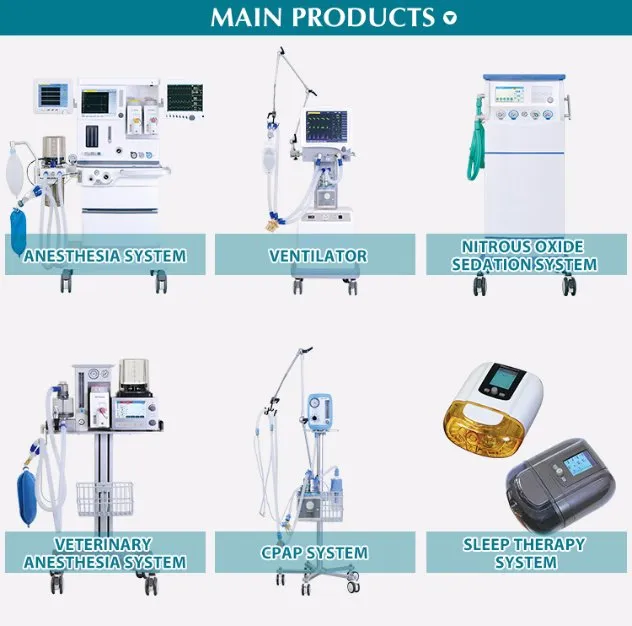 MAIN PRODUCTS

ANESTHESIA SYSTEM

VENTILATOR

NITROUS OXIDE SEDATION SYSTEM

VETERINARY ANESTHESIA SYSTEM

CPAP SYSTEM

SLEEP THERAPY SYSTEM